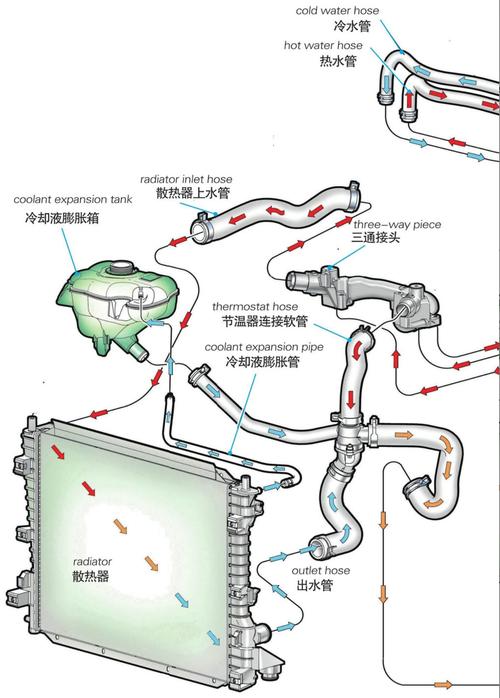 cold water hose
冷水管

hot water hose
热水管

radiator inlet hose
散热器上水管

coolant expansion tank
冷却液膨胀箱

three-way piece
三通接头

thermostat hose
节温器连接软管

coolant expansion pipe
冷却液膨胀管

radiator
散热器

outlet hose
出水管